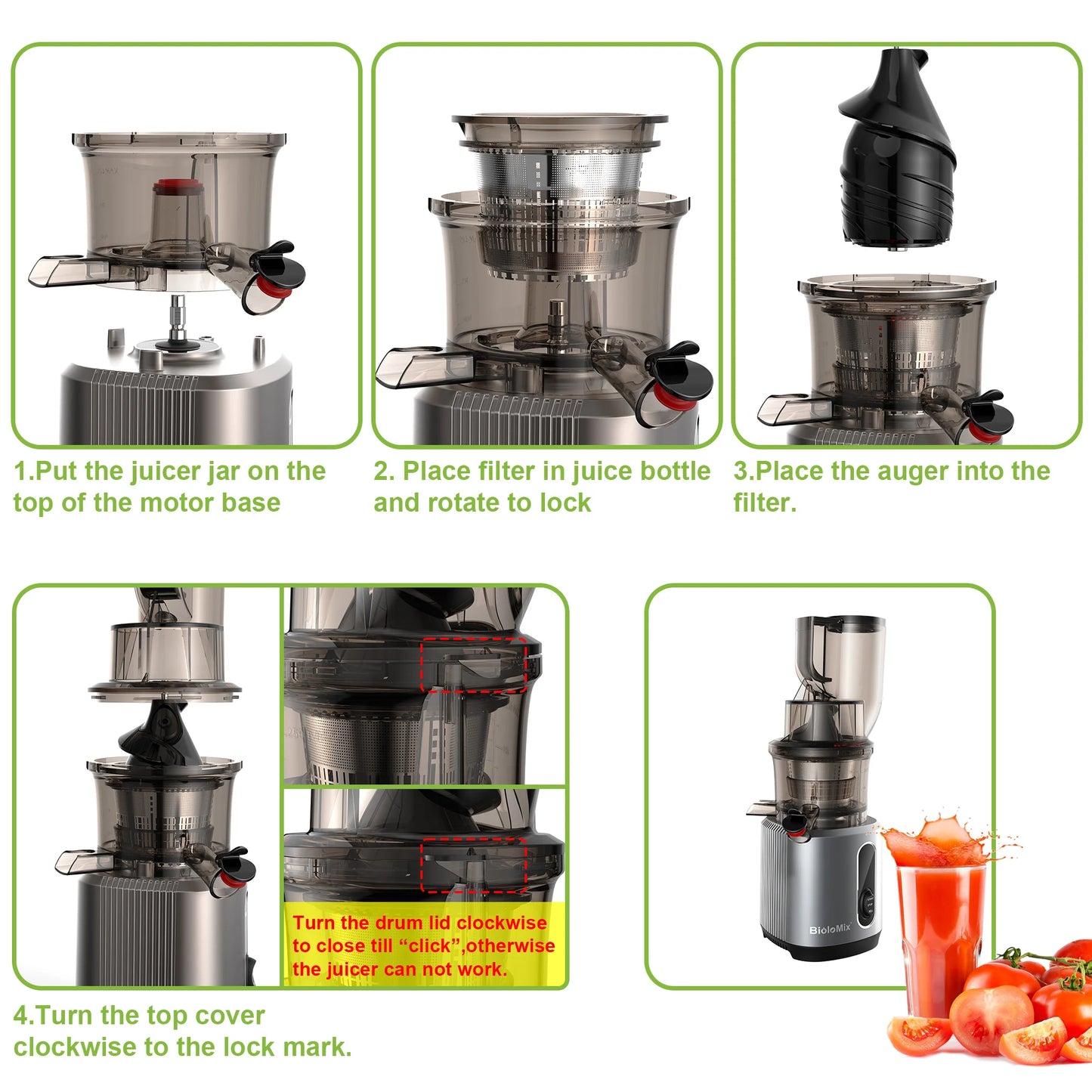 1.Put the juicer jar on the top of the motor base

2. Place filter in juice bottle and rotate to lock

3.Place the auger into the filter.

Turn the drum lid clockwise to close till “click”,otherwise the juicer can not work.

4.Turn the top cover clockwise to the lock mark.

BioloMix